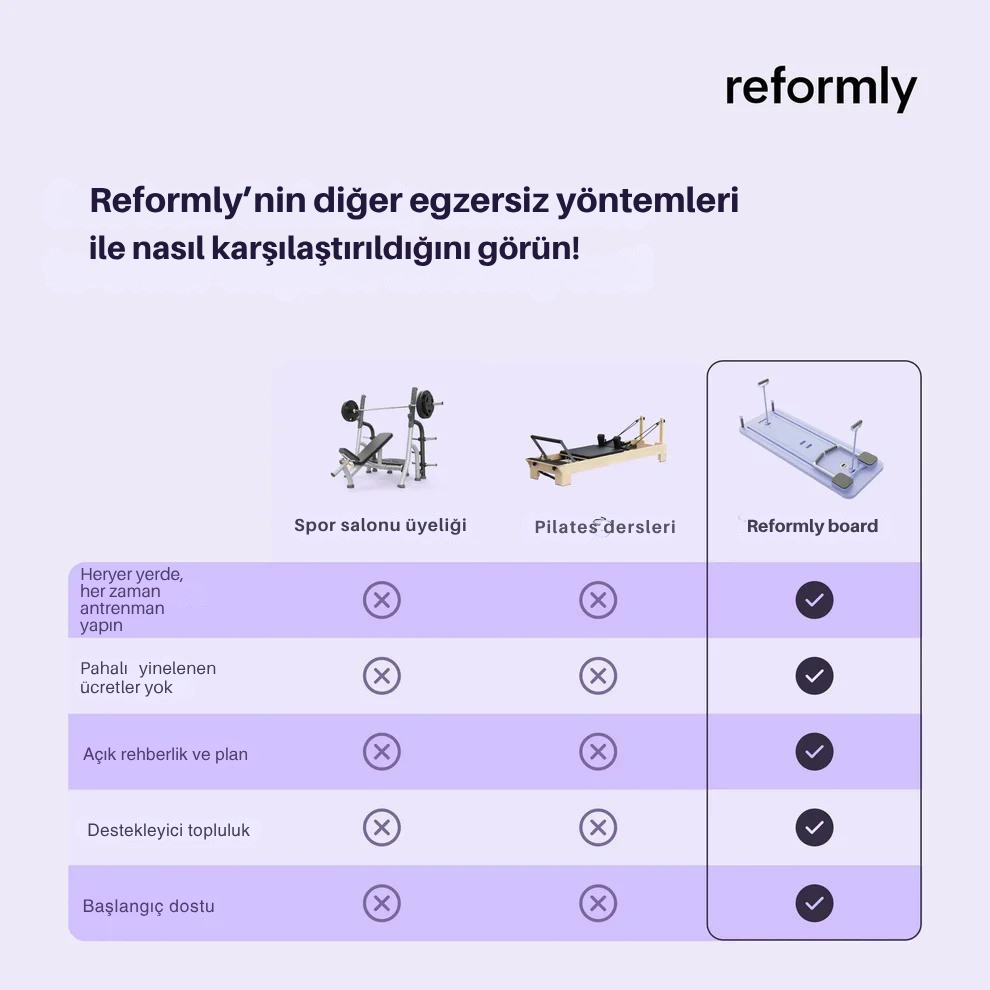 reformly

Reformly'nin diğer egzersiz yöntemleri ile nasıl karşılaştırıldığını görün!

| | Spor salonu üyeliği | Pilates dersleri | Reformly board |
|---|---|---|---|
| Heryer yerde, her zaman antrenman yapın | ✗ | ✗ | ✓ |
| Pahalı yinelenen ücretler yok | ✗ | ✗ | ✓ |
| Açık rehberlik ve plan | ✗ | ✗ | ✓ |
| Destekleyici topluluk | ✗ | ✗ | ✓ |
| Başlangıç dostu | ✗ | ✗ | ✓ |